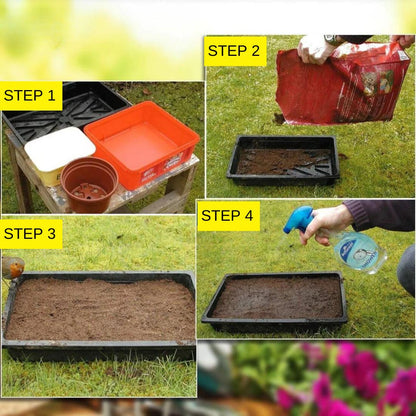 STEP 1

STEP 2

STEP 3

STEP 4