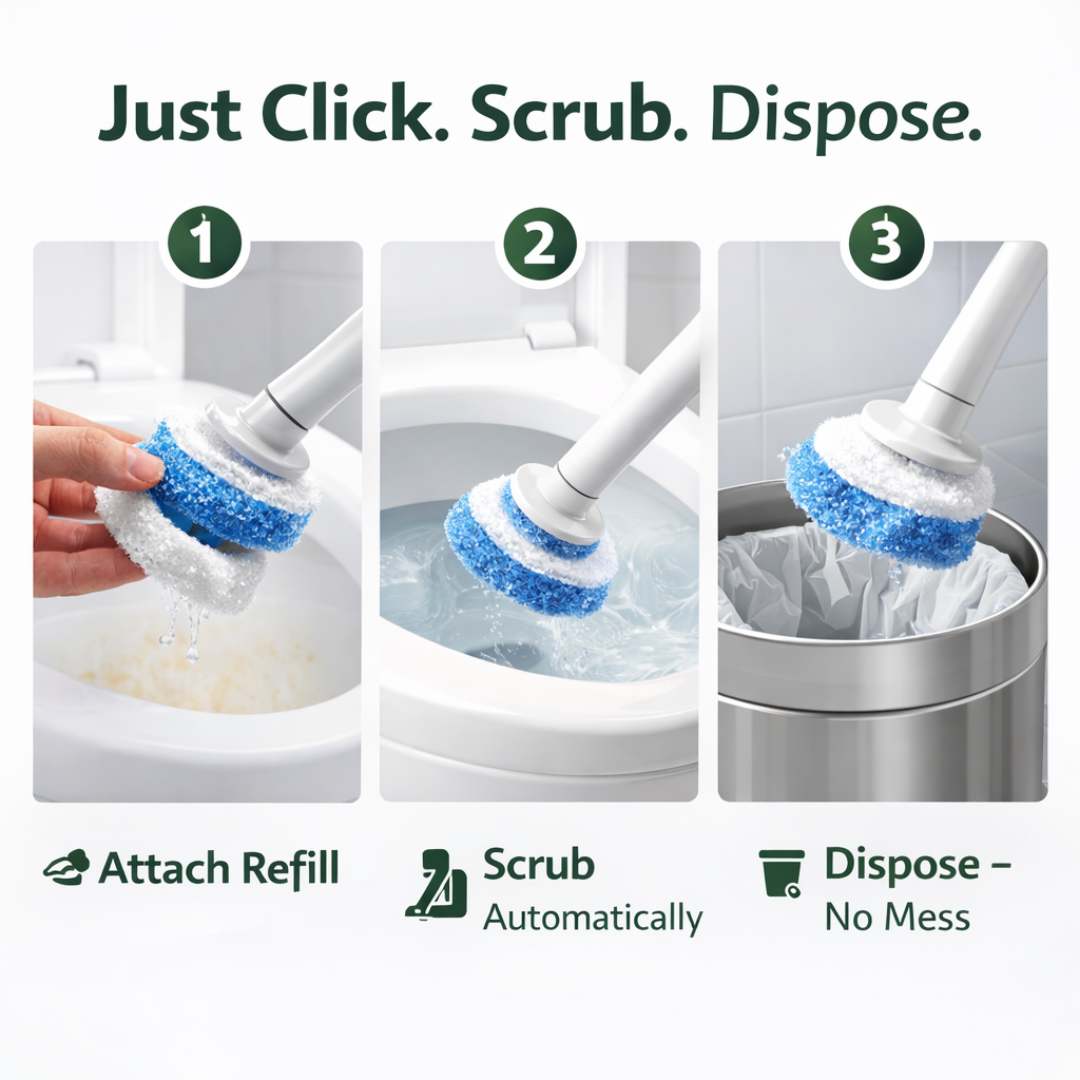 Just Click. Scrub. Dispose.

1

2

3

Attach Refill

Scrub
Automatically

Dispose –
No Mess