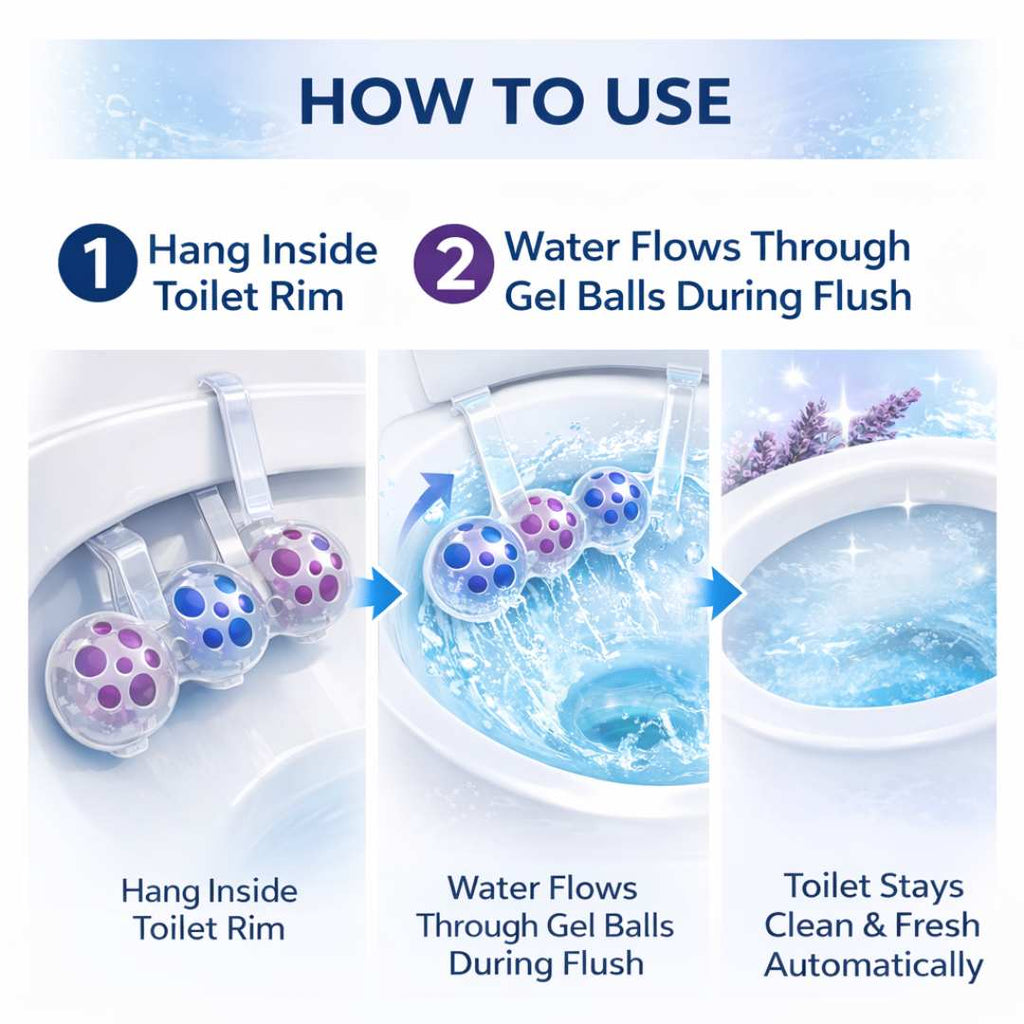 HOW TO USE

1 Hang Inside Toilet Rim

2 Water Flows Through Gel Balls During Flush

Hang Inside Toilet Rim

Water Flows Through Gel Balls During Flush

Toilet Stays Clean & Fresh Automatically