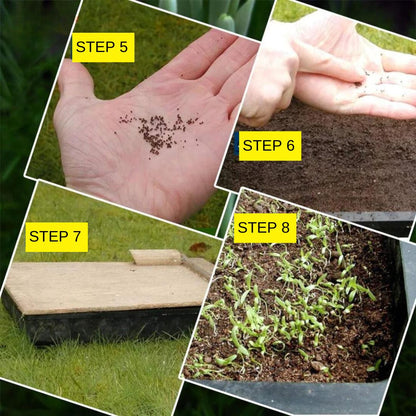 STEP 5

STEP 6

STEP 7

STEP 8